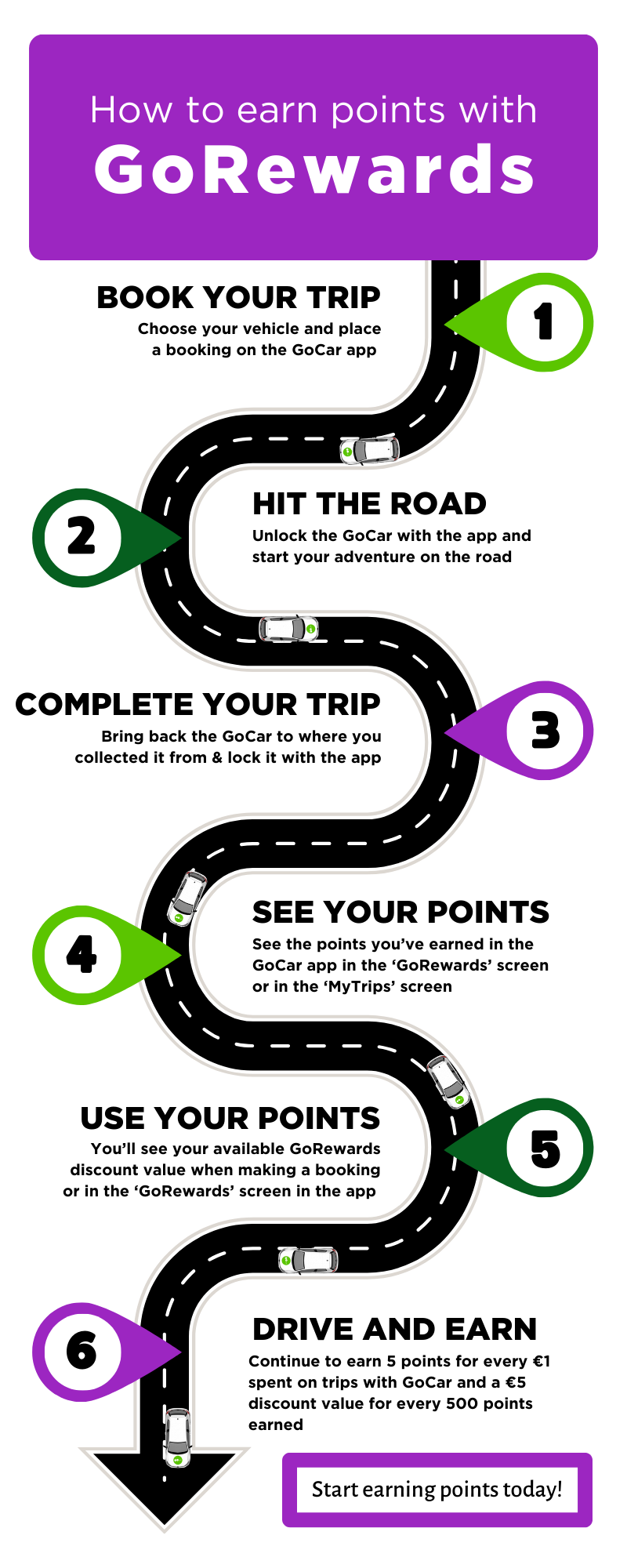 How to earn points with
GoRewards

BOOK YOUR TRIP
Choose your vehicle and place a booking on the GoCar app

1

2

HIT THE ROAD
Unlock the GoCar with the app and start your adventure on the road

COMPLETE YOUR TRIP
Bring back the GoCar to where you collected it from & lock it with the app

3

4

SEE YOUR POINTS
See the points you've earned in the GoCar app in the 'GoRewards' screen or in the 'MyTrips' screen

USE YOUR POINTS
You'll see your available GoRewards discount value when making a booking or in the 'GoRewards' screen in the app

5

6

DRIVE AND EARN
Continue to earn 5 points for every €1 spent on trips with GoCar and a €5 discount value for every 500 points earned

Start earning points today!